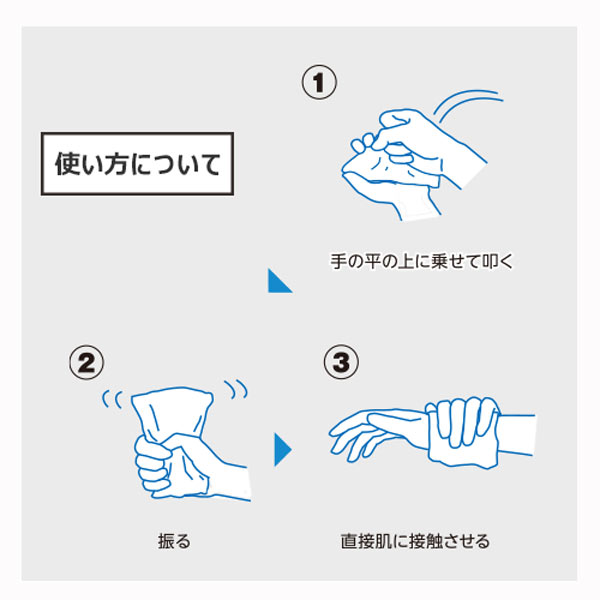 使い方について

①

手の平の上に乗せて叩く

②

振る

③

直接肌に接触させる