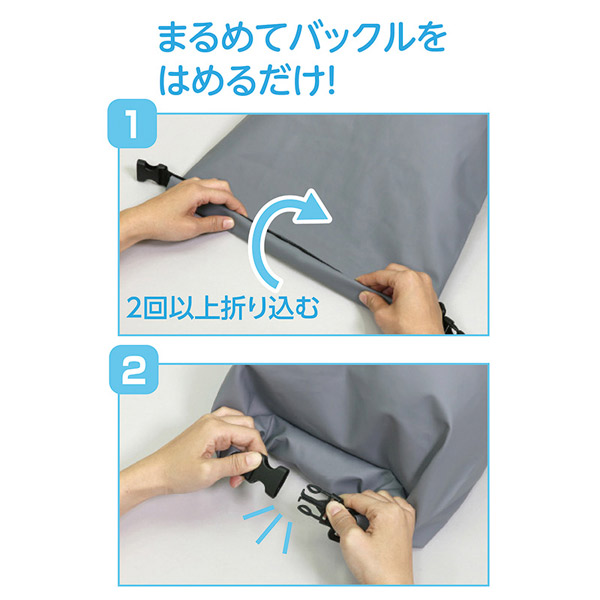 まるめてバックルを
はめるだけ!

1

2回以上折り込む

2