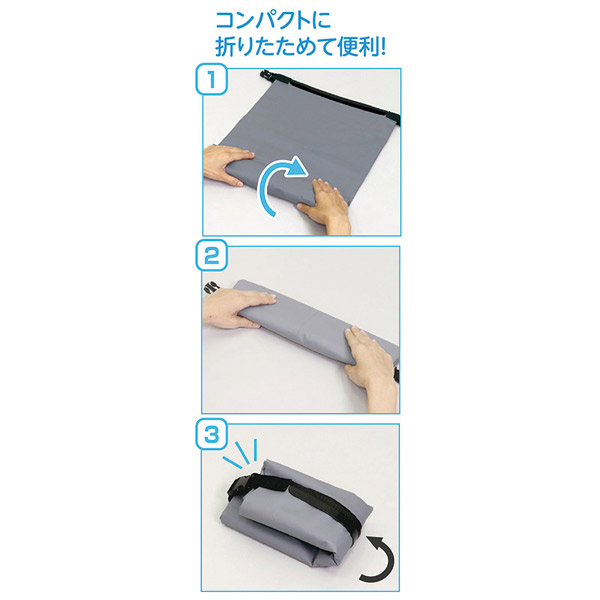 コンパクトに
折りたためて便利!

1

2

3