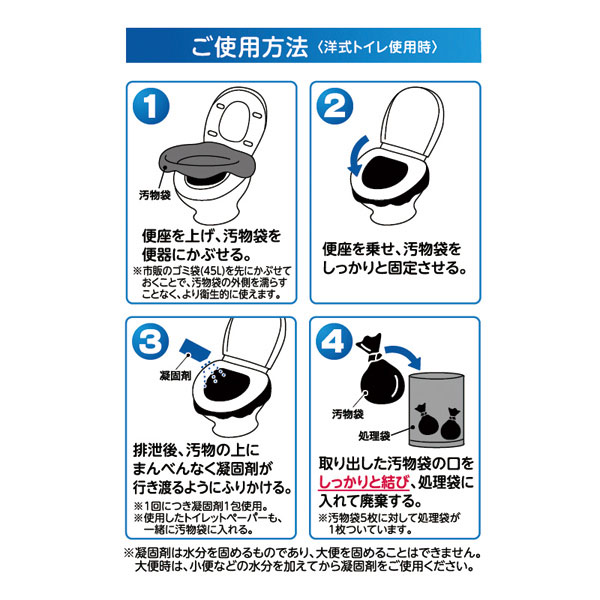 ご使用方法〈洋式トイレ使用時〉

1

汚物袋

便座を上げ、汚物袋を便器にかぶせる。

※市販のゴミ袋(45L)を先にかぶせておくことで、汚物袋の外側を濡らすことなく、より衛生的に使えます。

2

便座を乗せ、汚物袋をしっかりと固定させる。

3

凝固剤

排泄後、汚物の上にまんべんなく凝固剤が行き渡るようにふりかける。

※1回につき凝固剤1包使用。
※使用したトイレットペーパーも、一緒に汚物袋に入れる。

4

汚物袋

処理袋

取り出した汚物袋の口をしっかりと結び、処理袋に入れて廃棄する。

※汚物袋5枚に対して処理袋が1枚ついています。

※凝固剤は水分を固めるものであり、大便を固めることはできません。大便時は、小便などの水分を加えてから凝固剤をご使用ください。