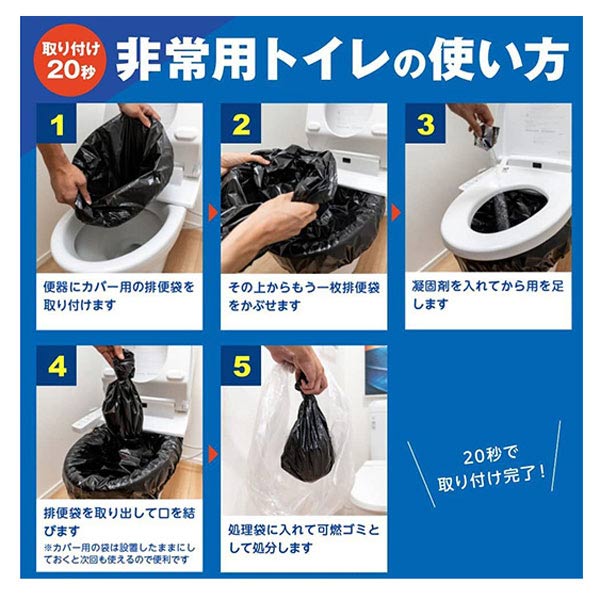 取り付け 20秒

非常用トイレの使い方

1

便器にカバー用の排便袋を取り付けます

2

その上からもう一枚排便袋をかぶせます

3

凝固剤を入れてから用を足します

4

排便袋を取り出して口を結びます

※カバー用の袋は設置したままにしておくと次回も使えるので便利です

5

処理袋に入れて可燃ゴミとして処分します

20秒で取り付け完了!