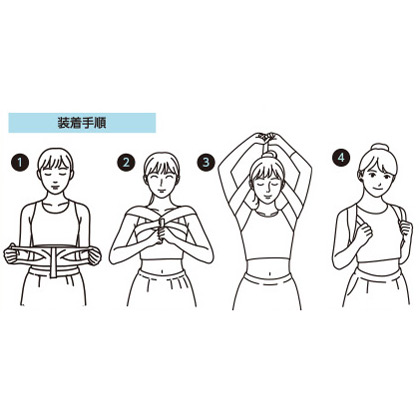 装着手順

1

2

3

4