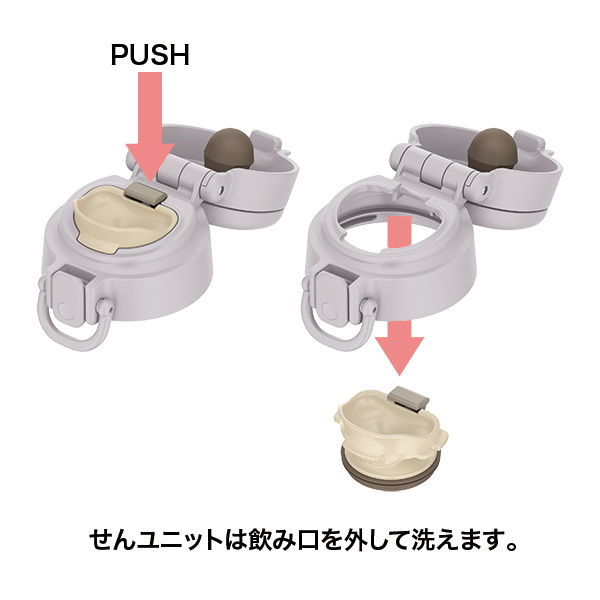 PUSH

せんユニットは飲み口を外して洗えます。