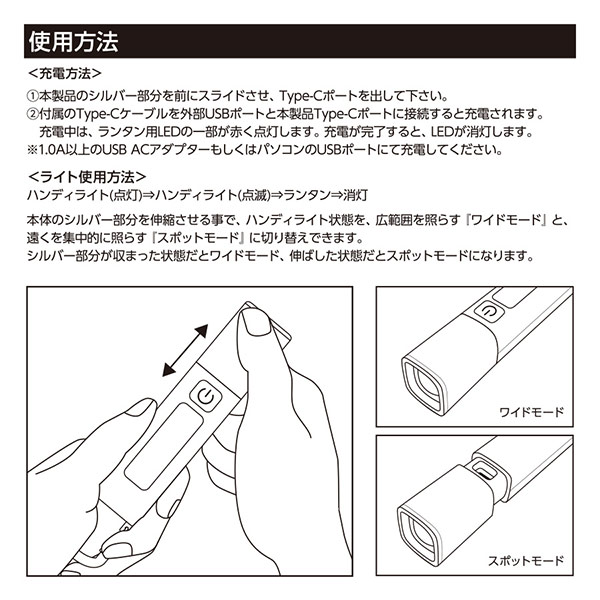 使用方法

＜充電方法＞

①本製品のシルバー部分を前にスライドさせ、Type-Cポートを出して下さい。
②付属のType-Cケーブルを外部USBポートと本製品Type-Cポートに接続すると充電されます。
充電中は、ランタン用LEDの一部が赤く点灯します。充電が完了すると、LEDが消灯します。
※1.0A以上のUSB ACアダプターもしくはパソコンのUSBポートにて充電してください。

＜ライト使用方法＞

ハンディライト(点灯)⇒ハンディライト(点滅)⇒ランタン⇒消灯

本体のシルバー部分を伸縮させる事で、ハンディライト状態を、広範囲を照らす『ワイドモード』と、遠くを集中的に照らす『スポットモード』に切り替えできます。
シルバー部分が収まった状態だとワイドモード、伸ばした状態だとスポットモードになります。

ワイドモード

スポットモード