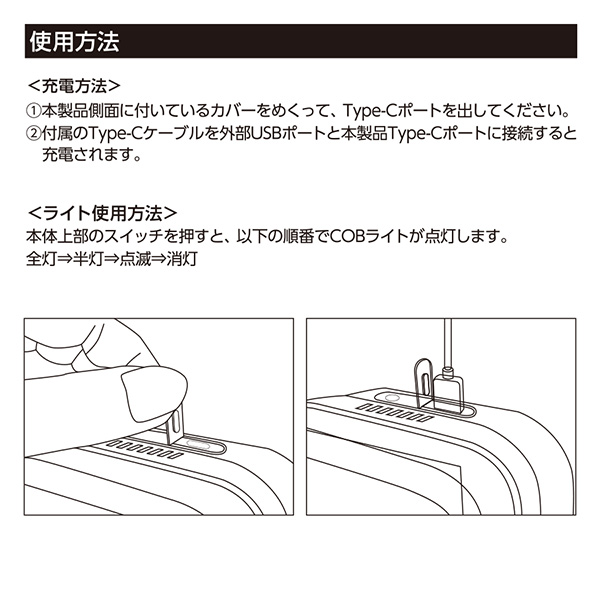 使用方法

<充電方法>
①本製品側面に付いているカバーをめくって、Type-Cポートを出してください。
②付属のType-Cケーブルを外部USBポートと本製品Type-Cポートに接続すると充電されます。

<ライト使用方法>
本体上部のスイッチを押すと、以下の順番でCOBライトが点灯します。
全灯⇒半灯⇒点滅⇒消灯