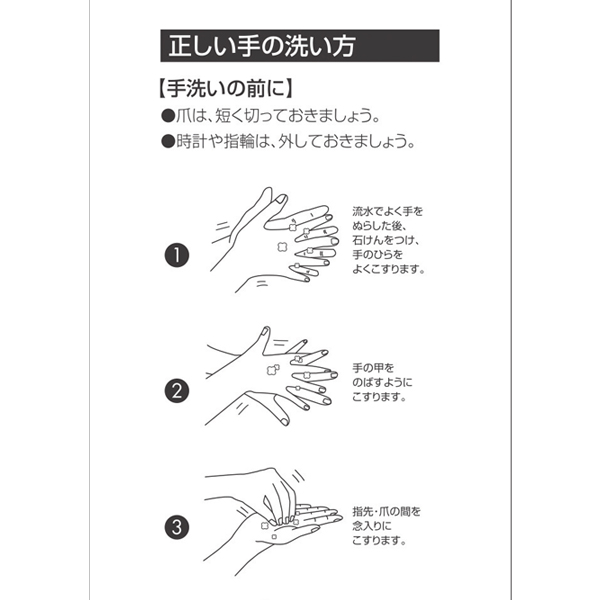 正しい手の洗い方

【手洗いの前に】

●爪は、短く切っておきましょう。

●時計や指輪は、外しておきましょう。

❶

流水でよく手をぬらした後、石けんをつけ、手のひらをよくこすります。

❷

手の甲をのばすようにこすります。

❸

指先・爪の間を念入りにこすります。